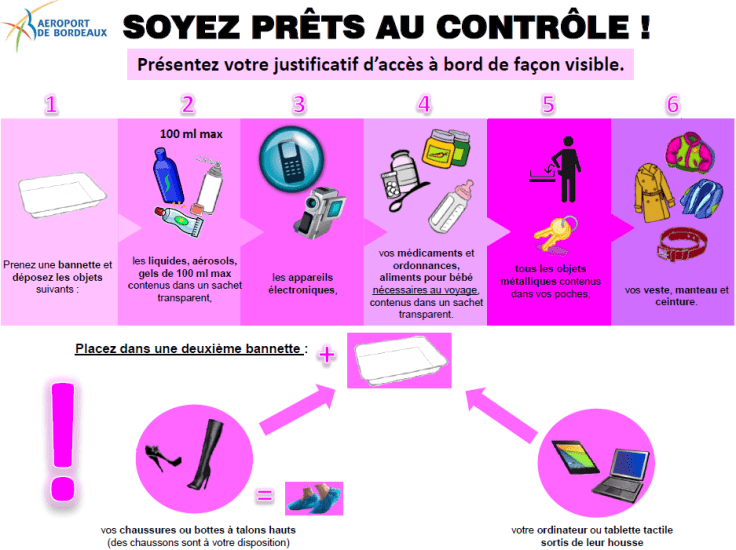 AEROPORT DE BORDEAUX

SOYEZ PRÊTS AU CONTRÔLE !

Présentez votre justificatif d'accès à bord de façon visible.

1

Prenez une bannette et déposez les objets suivants :

2

100 ml max

les liquides, aérosols, gels de 100 ml max contenus dans un sachet transparent,

3

les appareils électroniques,

4

vos médicaments et ordonnances, aliments pour bébé nécessaires au voyage, contenus dans un sachet transparent.

5

tous les objets métalliques contenus dans vos poches,

6

vos veste, manteau et ceinture.

Placez dans une deuxième bannette :

+

!

=

vos chaussures ou bottes à talons hauts (des chaussons sont à votre disposition)

votre ordinateur ou tablette tactile sortis de leur housse